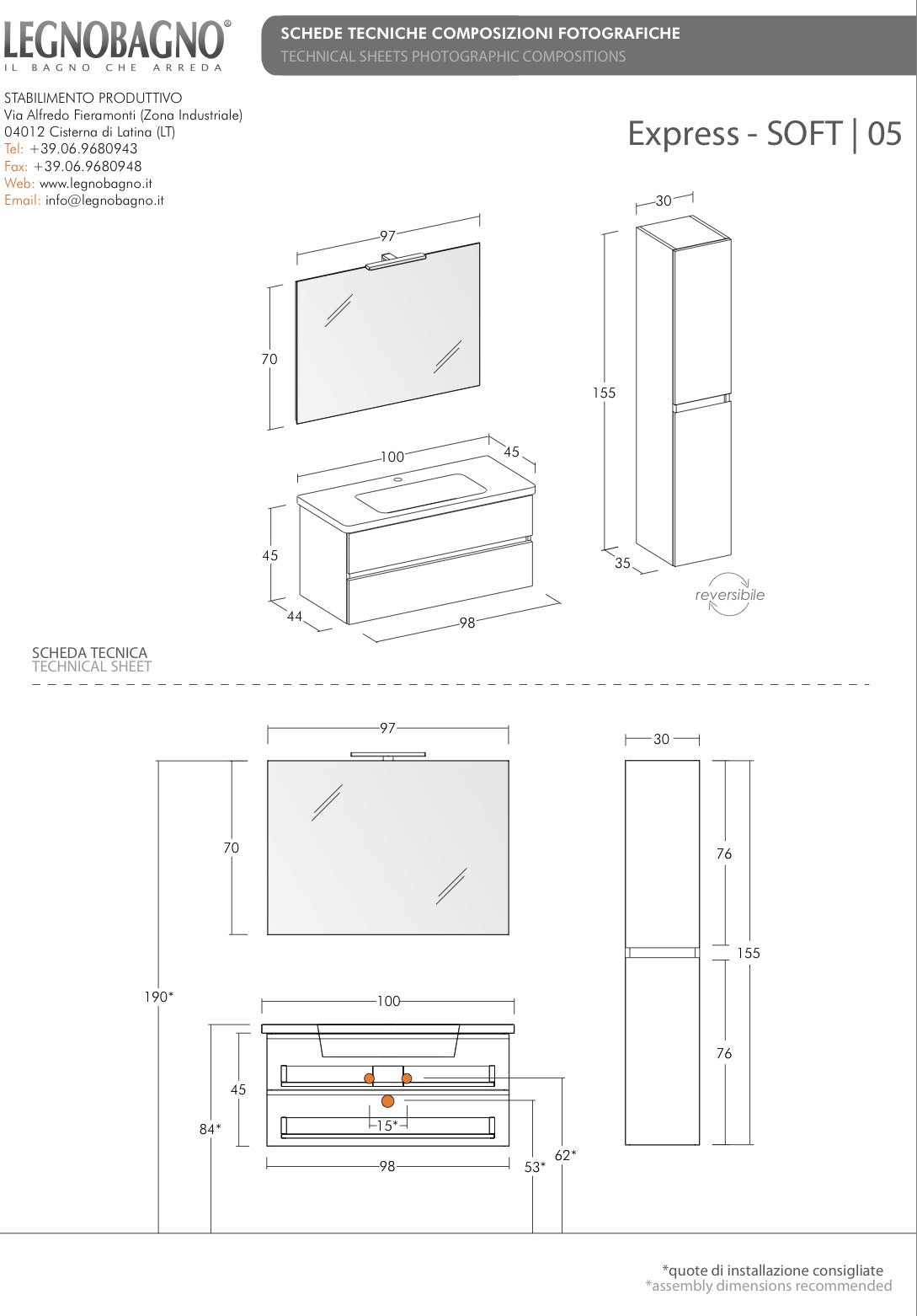 LEGNOBAGNO®
IL BAGNO CHE ARREDA

SCHEDE TECNICHE COMPOSIZIONI FOTOGRAFICHE
TECHNICAL SHEETS PHOTOGRAPHIC COMPOSITIONS

STABILIMENTO PRODUTTIVO
Via Alfredo Fieramonti (Zona Industriale)
04012 Cisterna di Latina (LT)
Tel: +39.06.9680943
Fax: +39.06.9680948
Web: www.legnobagno.it
Email: info@legnobagno.it

Express - SOFT | 05

97
70
100
45
45
44
98
30
155
35
reversibile

SCHEDA TECNICA
TECHNICAL SHEET

97
70
190*
100
45
84*
15*
98
53*
62*
30
76
155
76

*quote di installazione consigliate
*assembly dimensions recommended